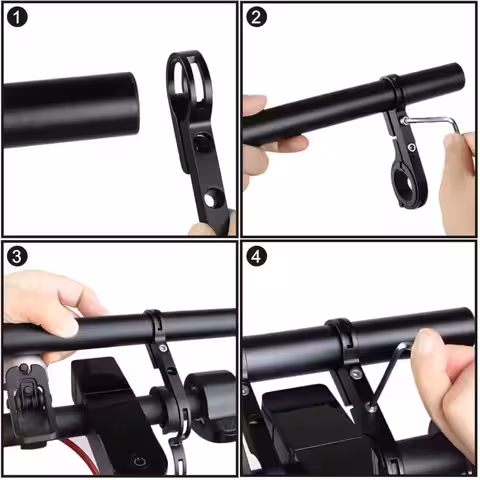 1

2

3

4