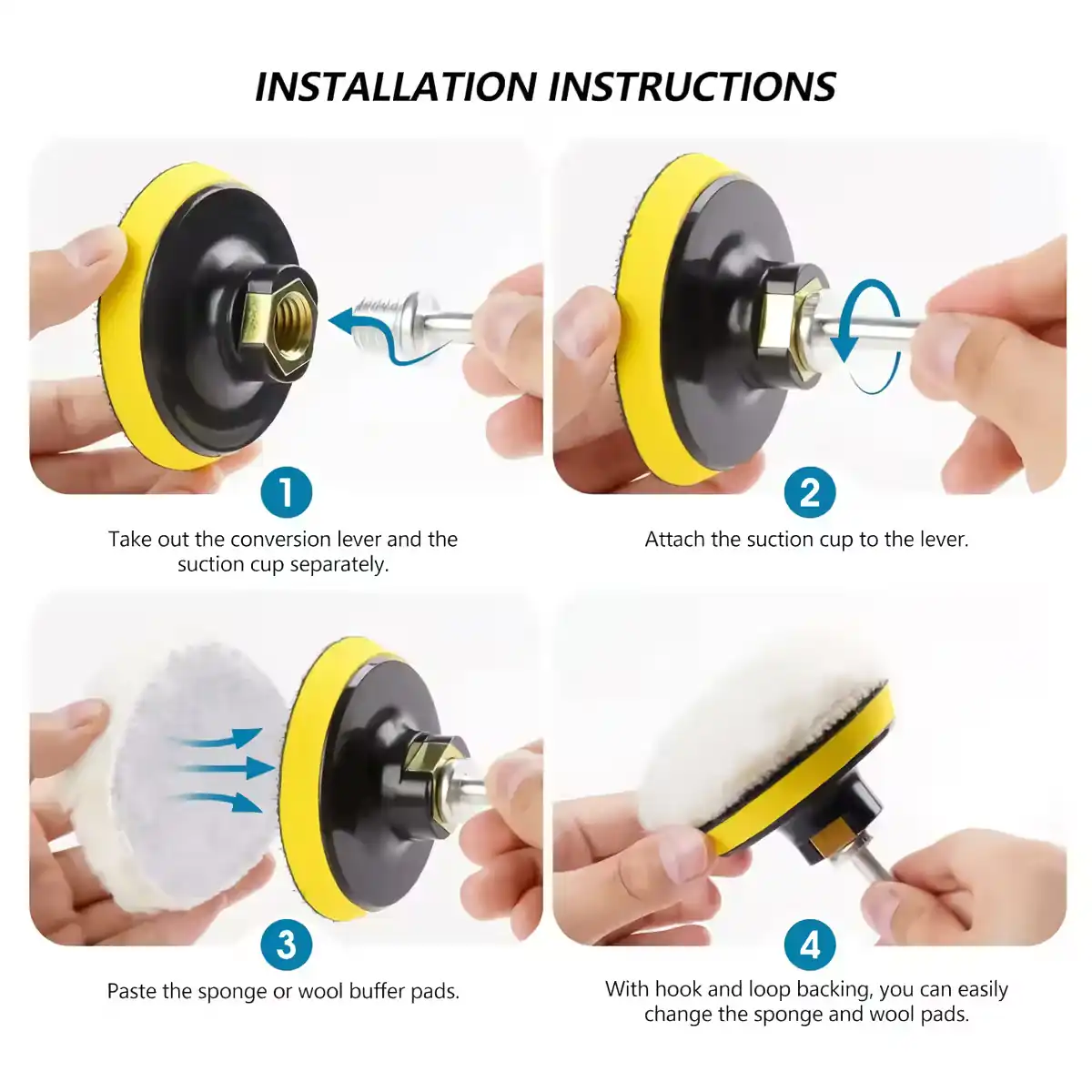 INSTALLATION INSTRUCTIONS

1

Take out the conversion lever and the suction cup separately.

2

Attach the suction cup to the lever.

3

Paste the sponge or wool buffer pads.

4

With hook and loop backing, you can easily change the sponge and wool pads.