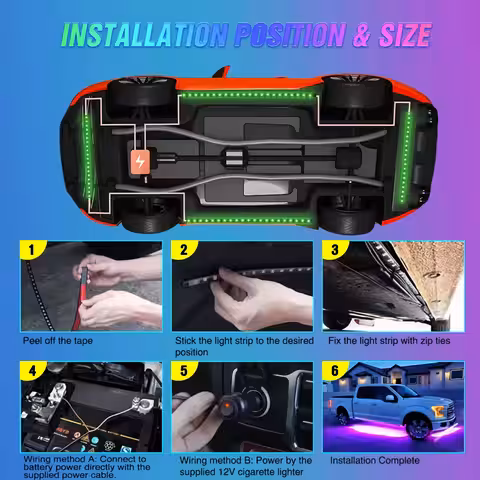 INSTALLATION POSITION & SIZE

1
Peel off the tape

2
Stick the light strip to the desired position

3
Fix the light strip with zip ties

4
Wiring method A: Connect to battery power directly with the supplied power cable.

5
Wiring method B: Power by the supplied 12V cigarette lighter

6
Installation Complete