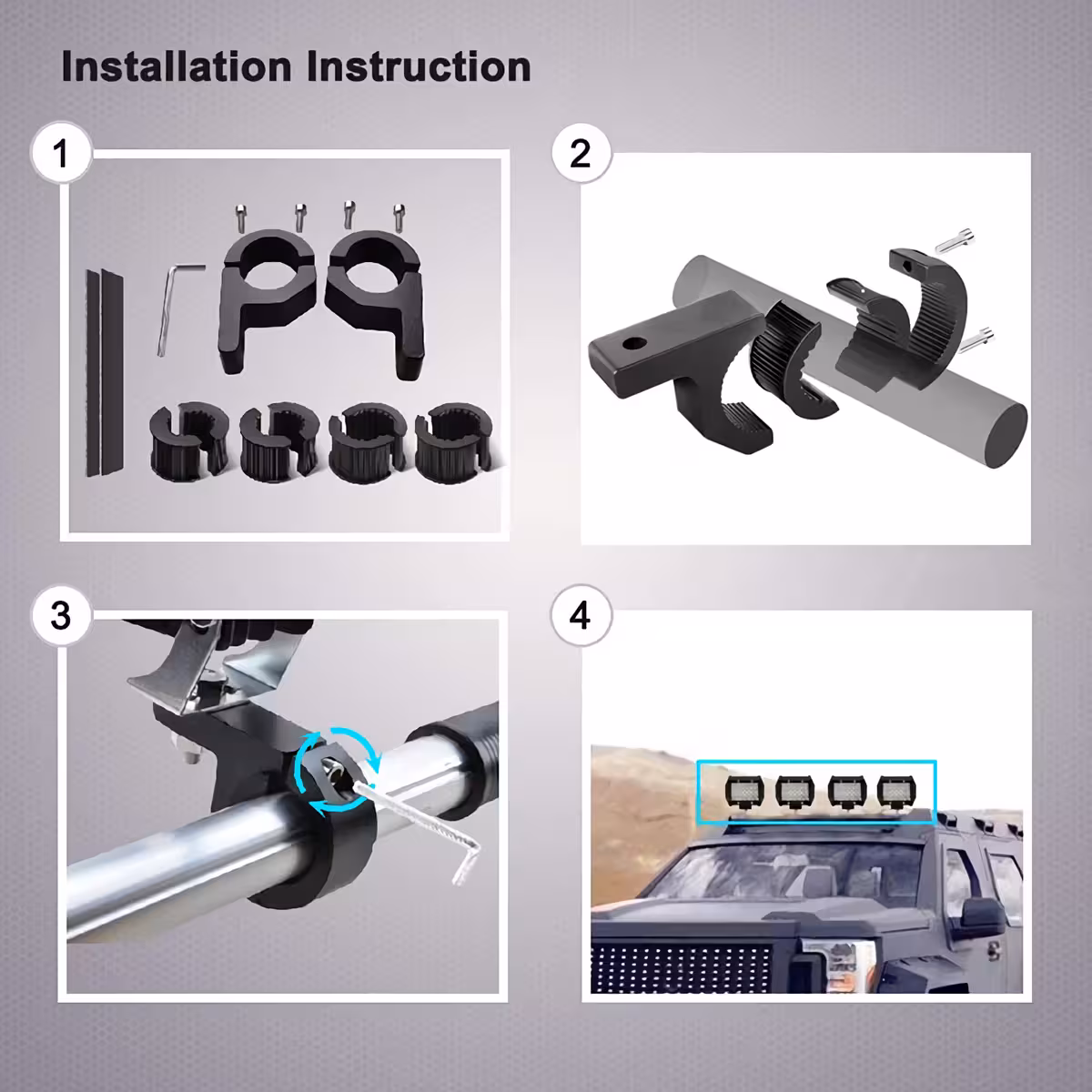 Installation Instruction

1

2

3

4